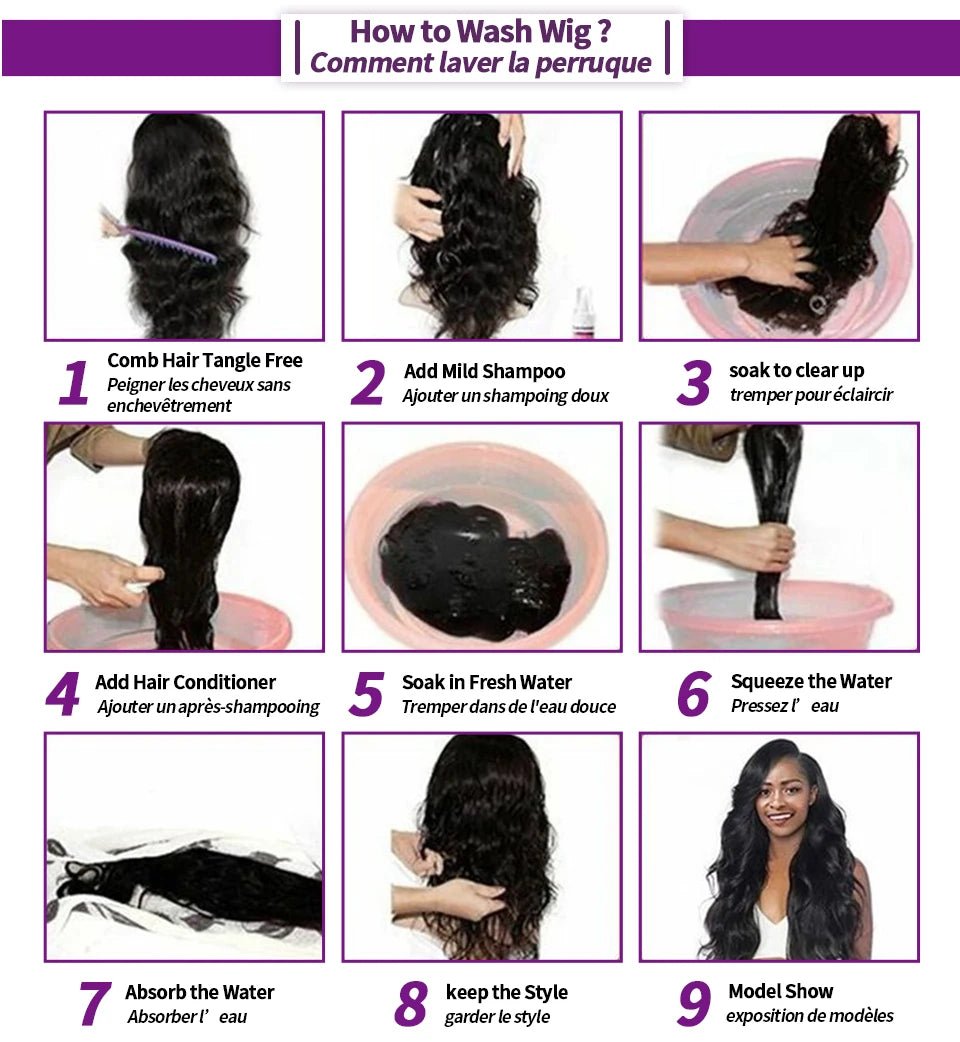 How to Wash Wig ?
Comment laver la perruque

1 Comb Hair Tangle Free
Peigner les cheveux sans enchevêtrement

2 Add Mild Shampoo
Ajouter un shampoing doux

3 soak to clear up
tremper pour éclaircir

4 Add Hair Conditioner
Ajouter un après-shampooing

5 Soak in Fresh Water
Tremper dans de l'eau douce

6 Squeeze the Water
Pressez l' eau

7 Absorb the Water
Absorber l' eau

8 keep the Style
garder le style

9 Model Show
exposition de modèles