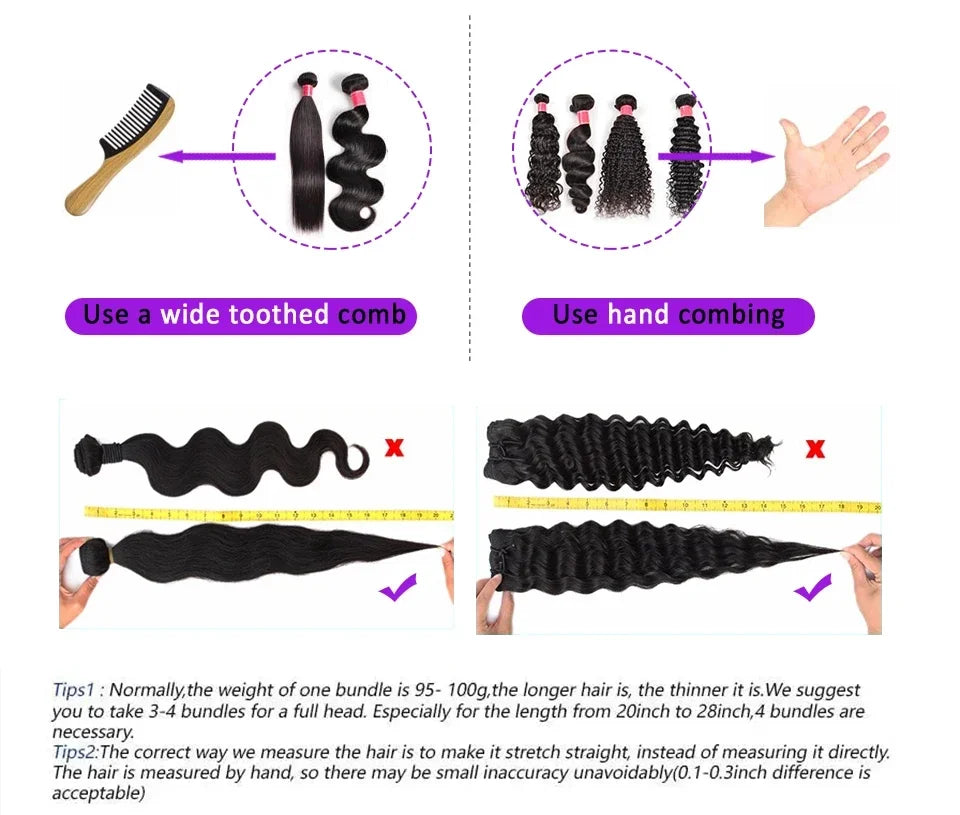 Use a wide toothed comb

Use hand combing

Tips1 : Normally,the weight of one bundle is 95- 100g,the longer hair is, the thinner it is.We suggest you to take 3-4 bundles for a full head. Especially for the length from 20inch to 28inch,4 bundles are necessary.
Tips2:The correct way we measure the hair is to make it stretch straight, instead of measuring it directly. The hair is measured by hand, so there may be small inaccuracy unavoidably(0.1-0.3inch difference is acceptable)