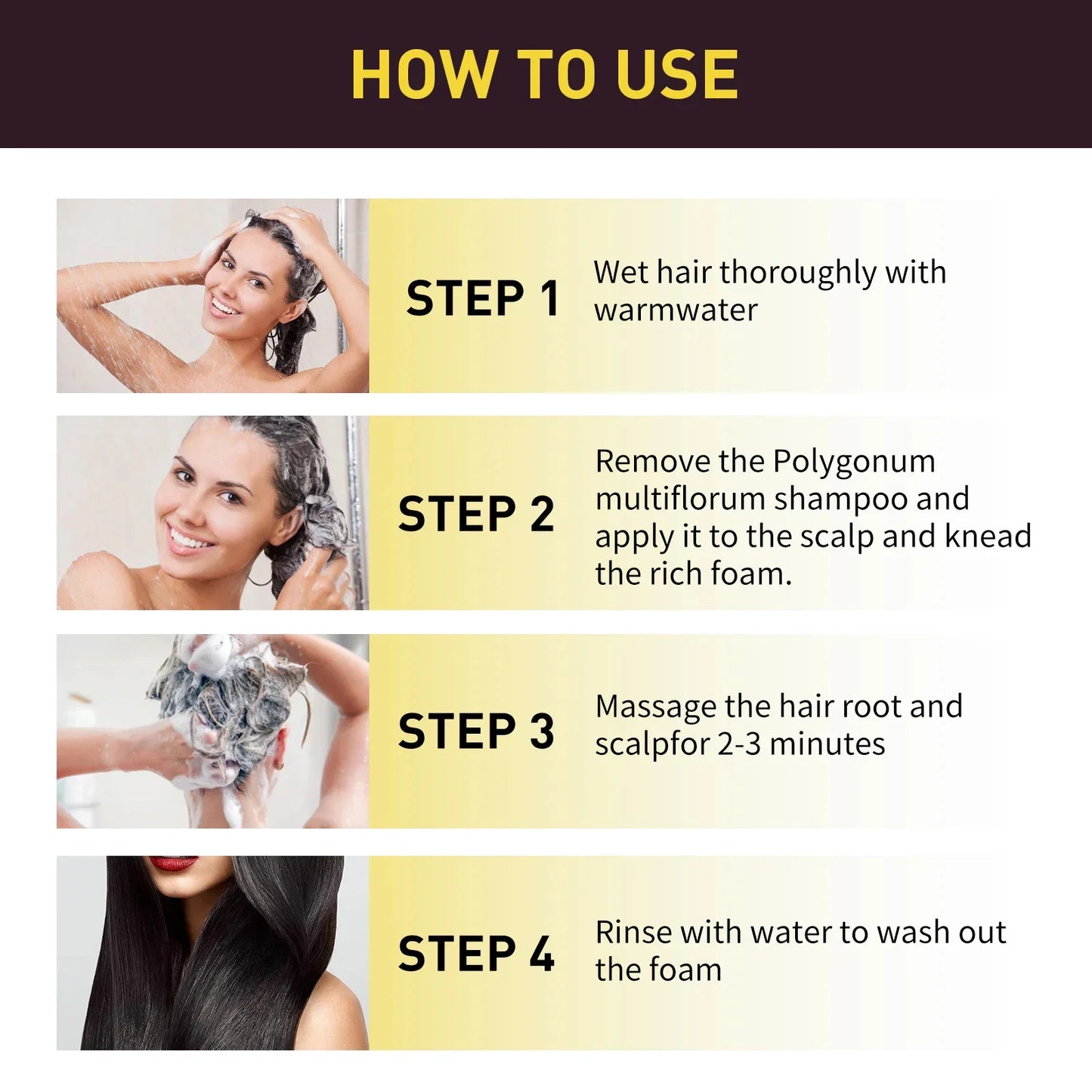 HOW TO USE

STEP 1 Wet hair thoroughly with warmwater

STEP 2 Remove the Polygonum multiflorum shampoo and apply it to the scalp and knead the rich foam.

STEP 3 Massage the hair root and scalpfor 2-3 minutes

STEP 4 Rinse with water to wash out the foam