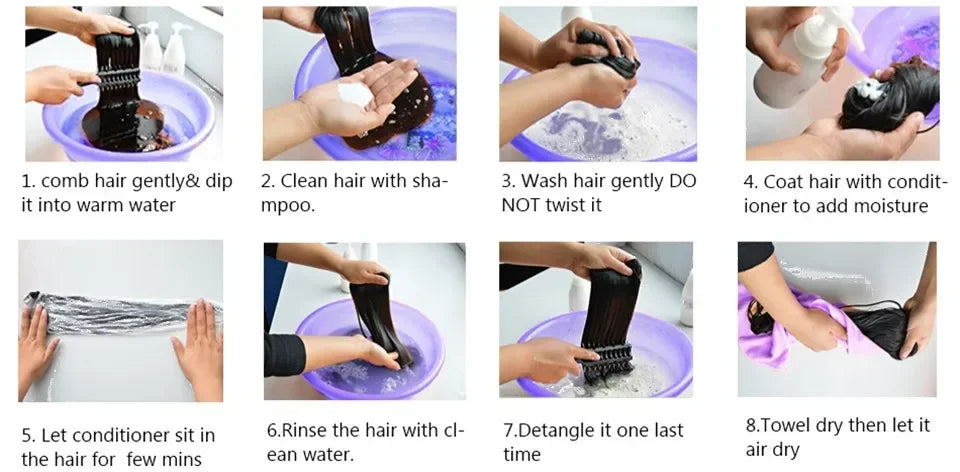 1. comb hair gently& dip it into warm water

2. Clean hair with shampoo.

3. Wash hair gently DO NOT twist it

4. Coat hair with conditioner to add moisture

5. Let conditioner sit in the hair for few mins

6.Rinse the hair with clean water.

7.Detangle it one last time

8.Towel dry then let it air dry