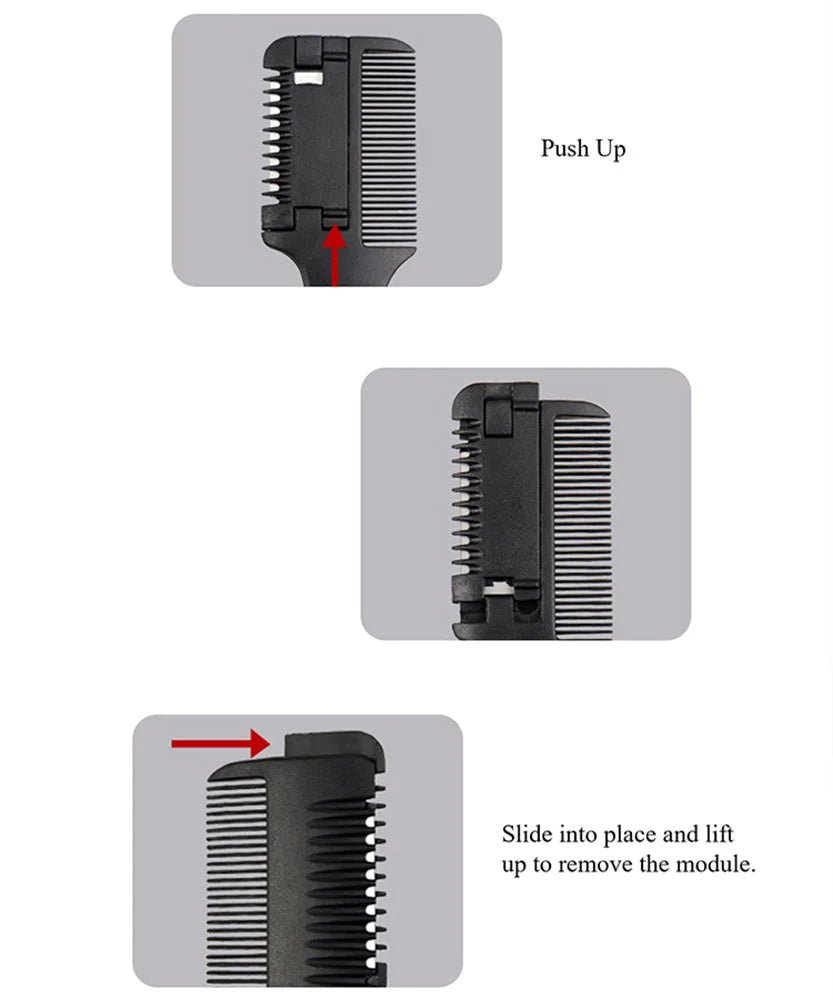 Push Up

Slide into place and lift up to remove the module.