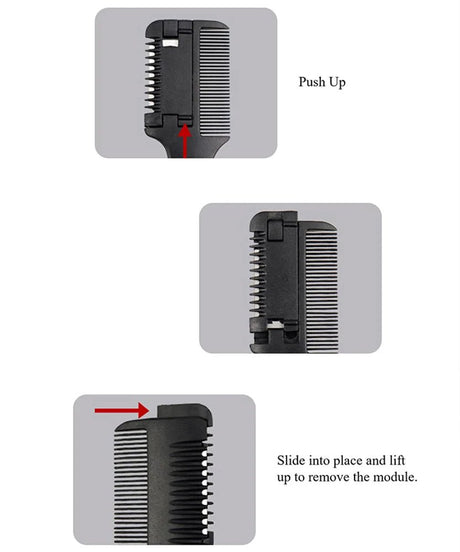 Push Up

Slide into place and lift up to remove the module.